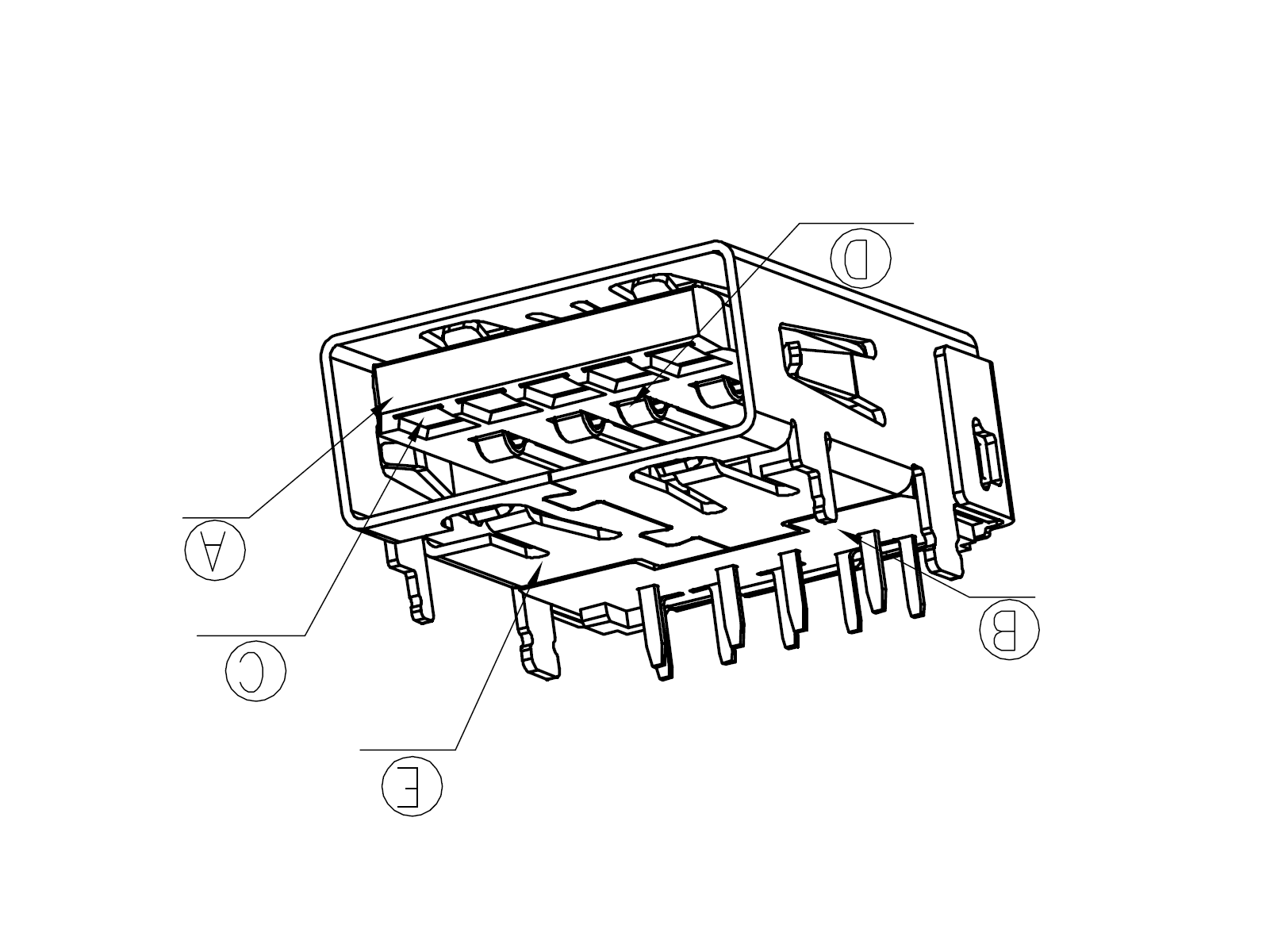 D

A

B

C

E