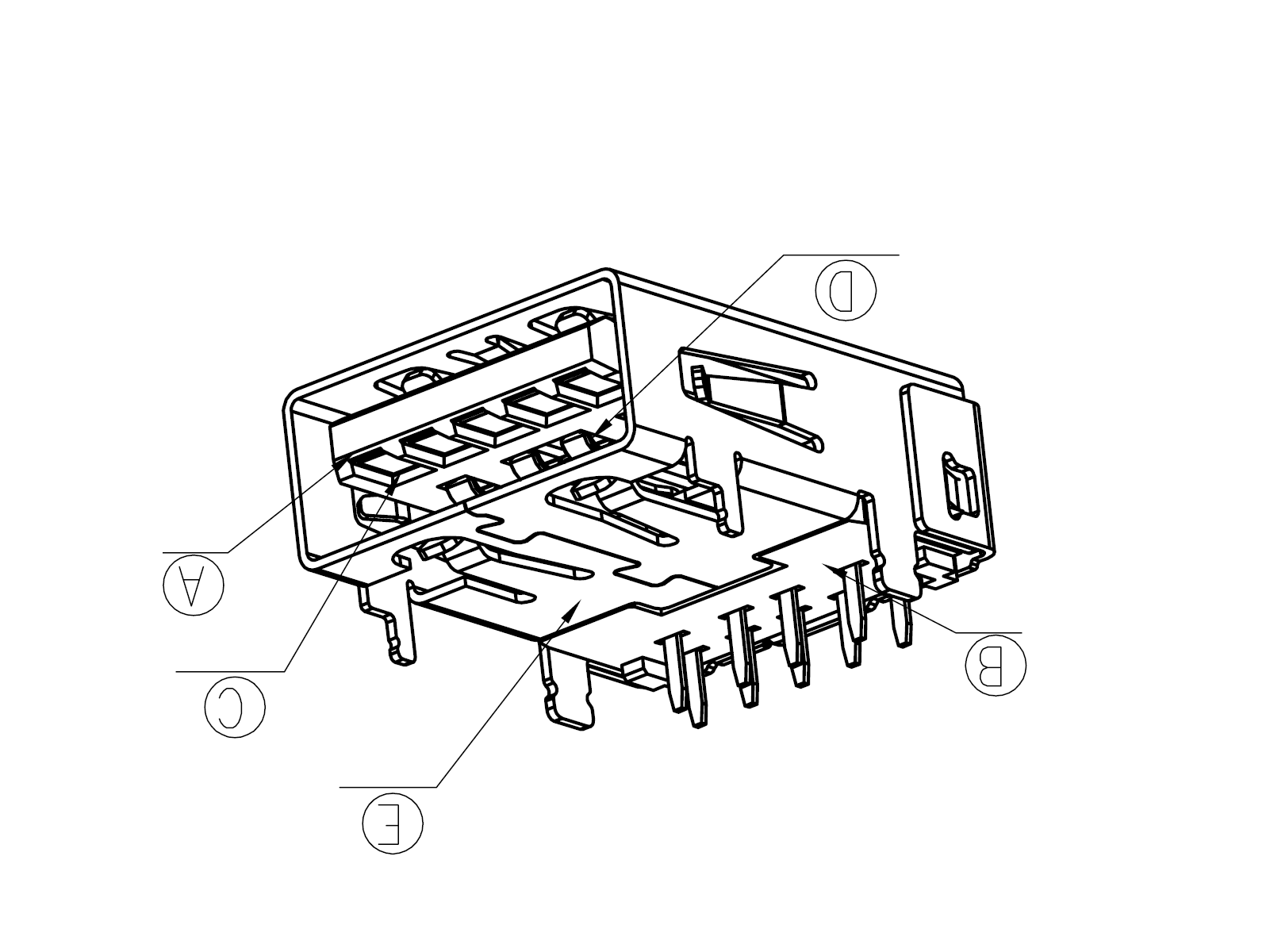 D

A

B

C

E